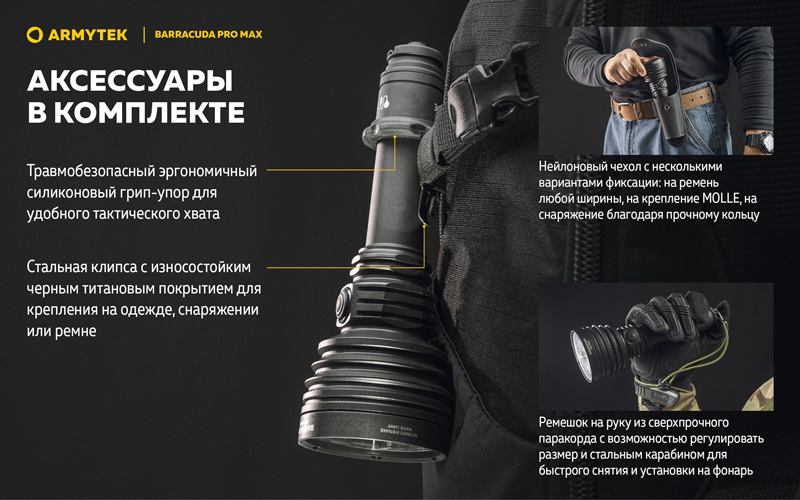 ARMYTEK | BARRACUDA PRO MAX

АКСЕССУАРЫ В КОМПЛЕКТЕ

Травмобезопасный эргономичный силиконовый грип-упор для удобного тактического хвата

Стальная клипса с износостойким черным титановым покрытием для крепления на одежде, снаряжении или ремне

Нейлоновый чехол с несколькими вариантами фиксации: на ремень любой ширины, на крепление MOLLE, на снаряжение благодаря прочному кольцу

Ремешок на руку из сверхпрочного паракорда с возможностью регулировать размер и стальным карабином для быстрого снятия и установки на фонарь